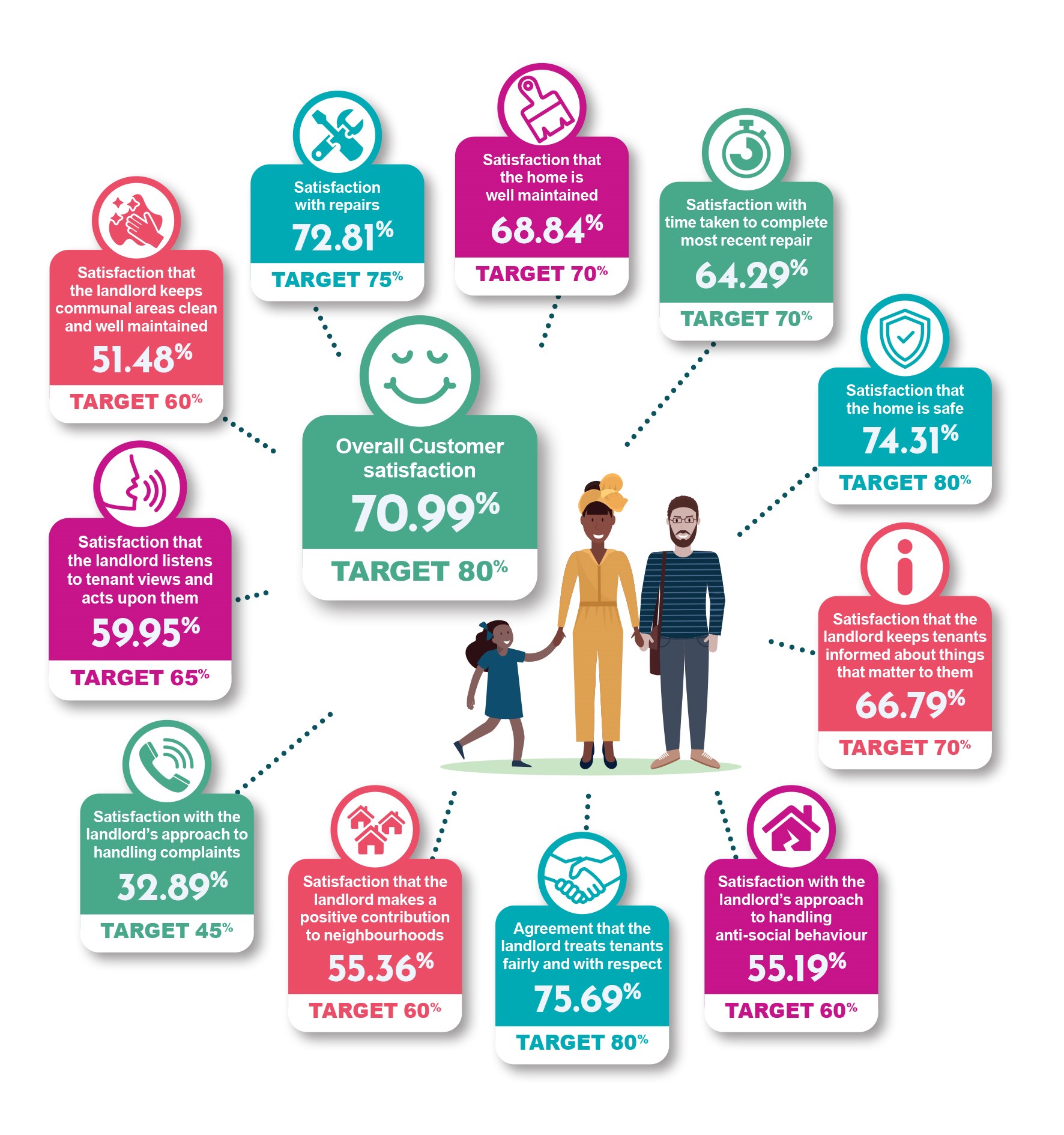 Satisfaction that the landlord keeps communal areas clean and well maintained
51.48%
TARGET 60%

Satisfaction with repairs
72.81%
TARGET 75%

Satisfaction that the home is well maintained
68.84%
TARGET 70%

Satisfaction with time taken to complete most recent repair
64.29%
TARGET 70%

Overall Customer satisfaction
70.99%
TARGET 80%

Satisfaction that the home is safe
74.31%
TARGET 80%

Satisfaction that the landlord listens to tenant views and acts upon them
59.95%
TARGET 65%

Satisfaction that the landlord keeps tenants informed about things that matter to them
66.79%
TARGET 70%

Satisfaction with the landlord's approach to handling complaints
32.89%
TARGET 45%

Satisfaction that the landlord makes a positive contribution to neighbourhoods
55.36%
TARGET 60%

Agreement that the landlord treats tenants fairly and with respect
75.69%
TARGET 80%

Satisfaction with the landlord's approach to handling anti-social behaviour
55.19%
TARGET 60%