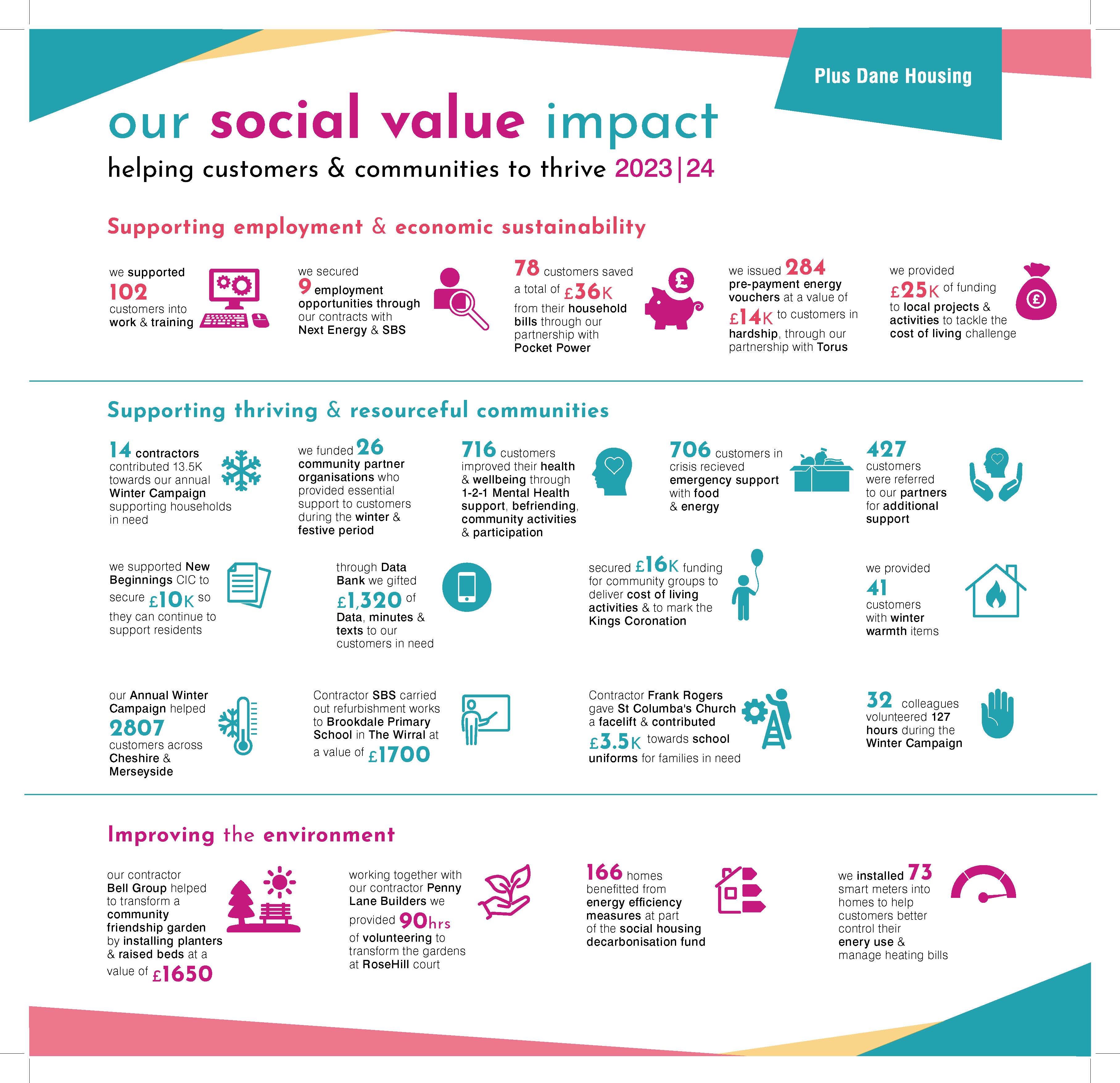 Plus Dane Housing

our social value impact

helping customers & communities to thrive 2023|24

Supporting employment & economic sustainability

we supported 102 customers into work & training

we secured 9 employment opportunities through our contracts with Next Energy & SBS

78 customers saved a total of £36K from their household bills through our partnership with Pocket Power

we issued 284 pre-payment energy vouchers at a value of £14K to customers in hardship, through our partnership with Torus

we provided £25K of funding to local projects & activities to tackle the cost of living challenge

Supporting thriving & resourceful communities

14 contractors contributed 13.5K towards our annual Winter Campaign supporting households in need

we funded 26 community partner organisations who provided essential support to customers during the winter & festive period

716 customers improved their health & wellbeing through 1-2-1 Mental Health support, befriending, community activities & participation

706 customers in crisis recieved emergency support with food & energy

427 customers were referred to our partners for additional support

we supported New Beginnings CIC to secure £10K so they can continue to support residents

through Data Bank we gifted £1,320 of Data, minutes & texts to our customers in need

secured £16K funding for community groups to deliver cost of living activities & to mark the Kings Coronation

we provided 41 customers with winter warmth items

our Annual Winter Campaign helped 2807 customers across Cheshire & Merseyside

Contractor SBS carried out refurbishment works to Brookdale Primary School in The Wirral at a value of £1700

Contractor Frank Rogers gave St Columba's Church a facelift & contributed £3.5K towards school uniforms for families in need

32 colleagues volunteered 127 hours during the Winter Campaign

Improving the environment

our contractor Bell Group helped to transform a community friendship garden by installing planters & raised beds at a value of £1650

working together with our contractor Penny Lane Builders we provided 90hrs of volunteering to transform the gardens at RoseHill court

166 homes benefitted from energy efficiency measures at part of the social housing decarbonisation fund

we installed 73 smart meters into homes to help customers better control their enery use & manage heating bills